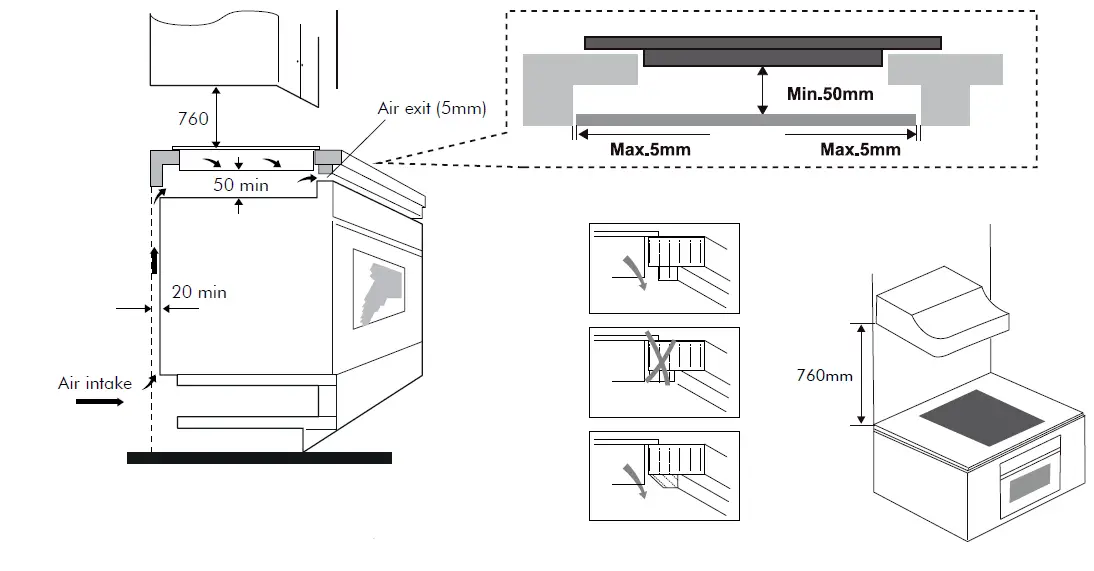 760
Air exit (5mm)
50 min
20 min
Air intake
Min.50mm
Max.5mm
Max.5mm
760mm