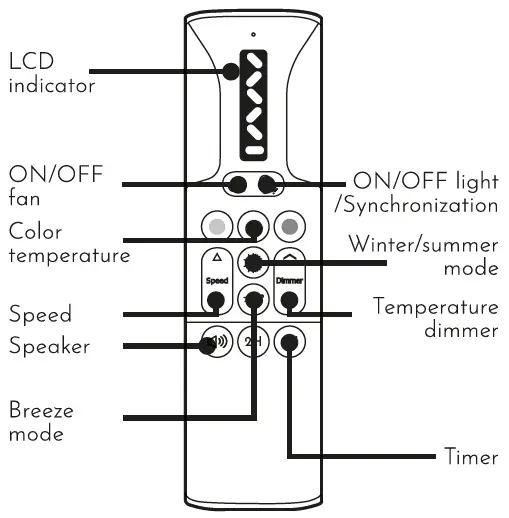 LCD indicator

ON/OFF fan

ON/OFF light /Synchronization

Color temperature

Winter/summer mode

Speed

Dimmer

Speed

Temperature dimmer

Speaker

2H

Breeze mode

Timer