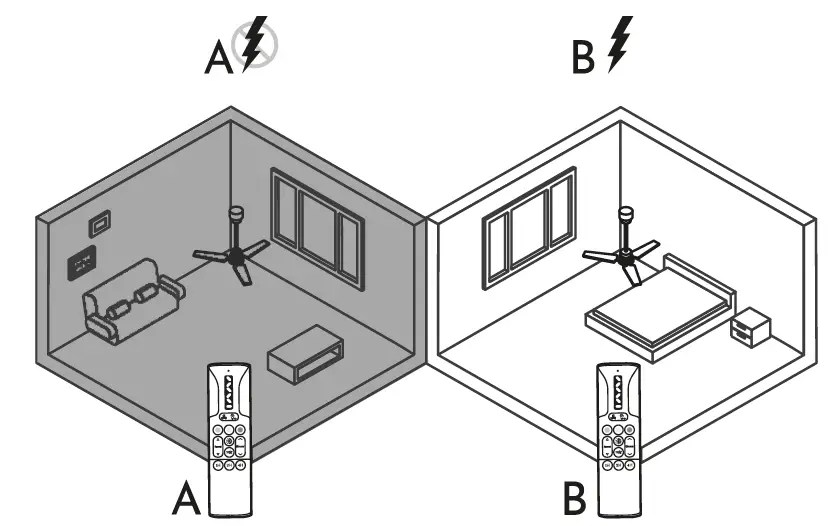 A

B

A

B