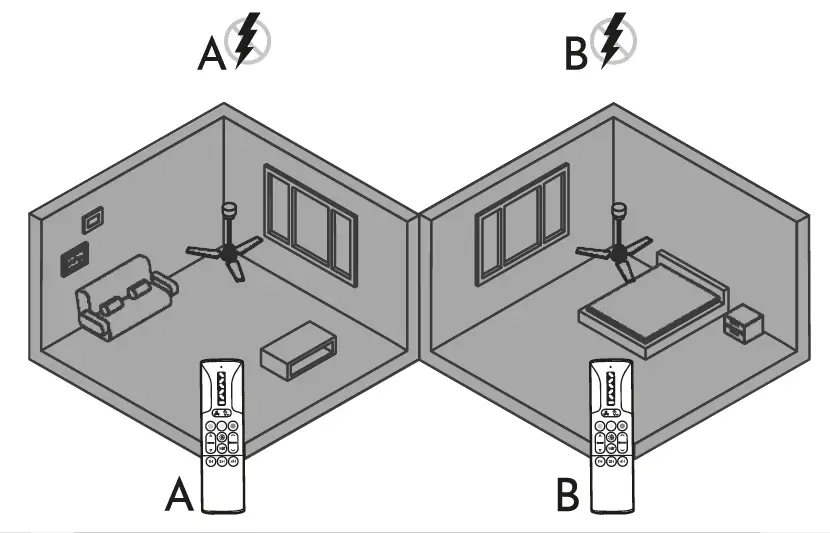 A

B

A

B