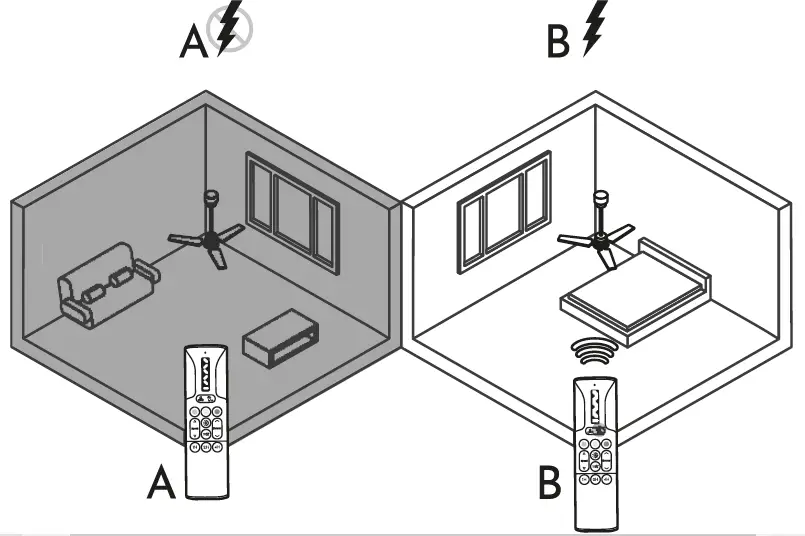 A

B

A

B