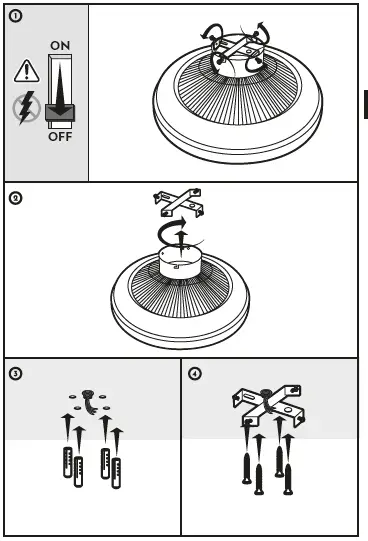 1
ON
OFF

2

3

4