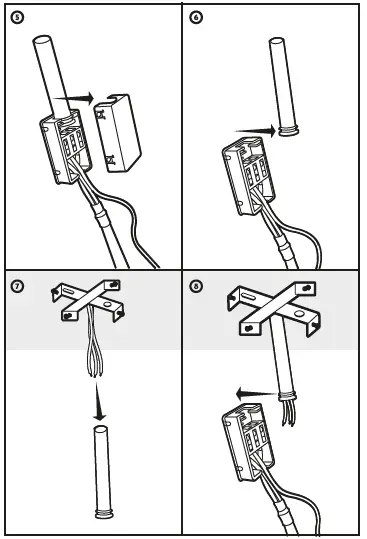 5

6

7

8