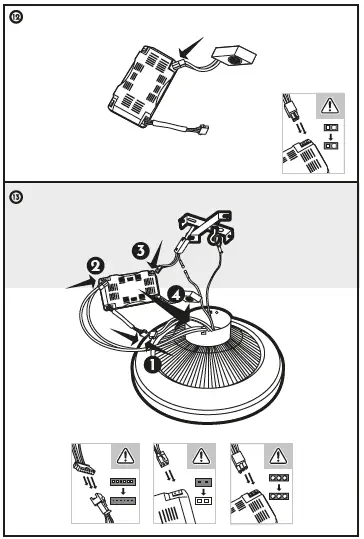 12

13

3

2

4

1