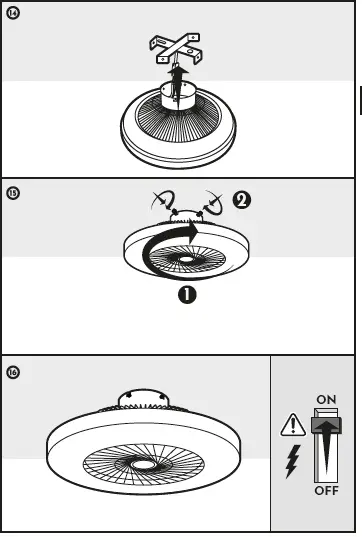 14

15

2

1

16

ON

OFF