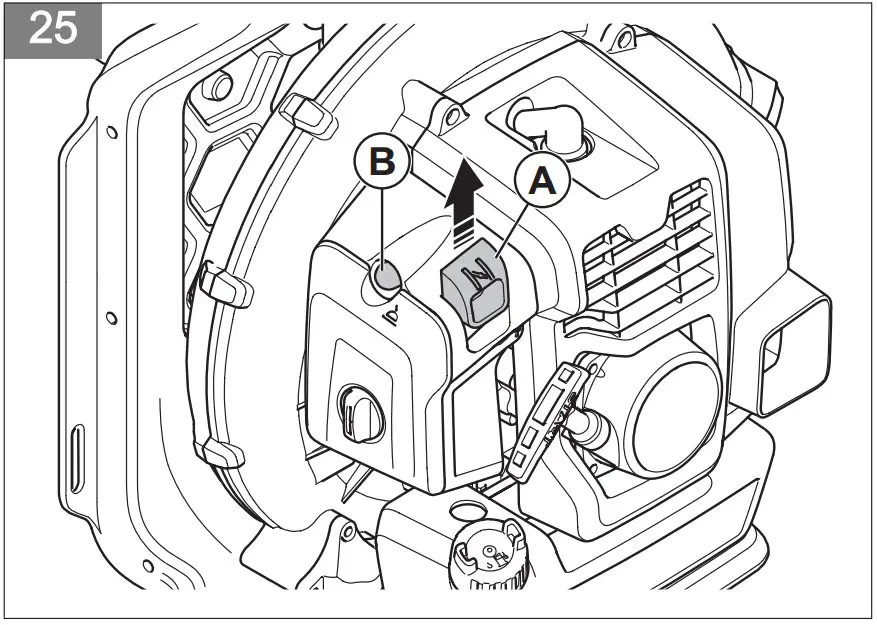 25

B

A