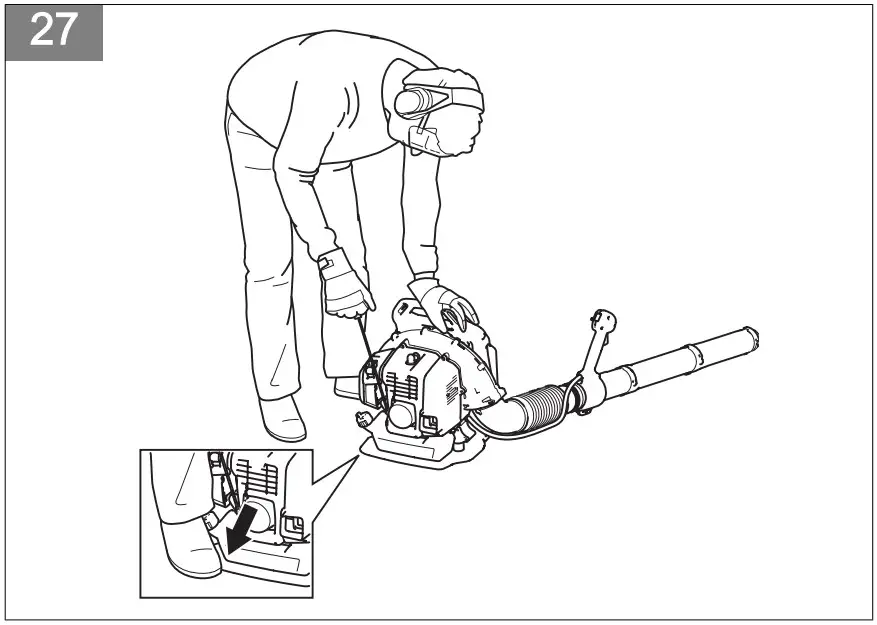 27