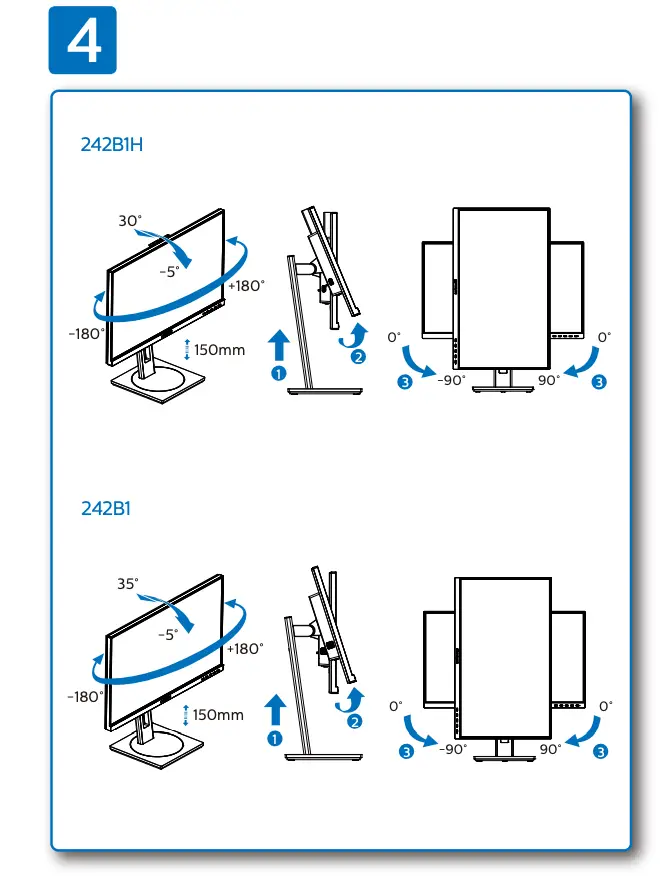 4

242B1H

30°
-5°
+180°
-180°
150mm
1
2
0°
0°
3
-90°
90°
3

242B1

35°
-5°
+180°
-180°
150mm
1
2
0°
0°
3
-90°
90°
3