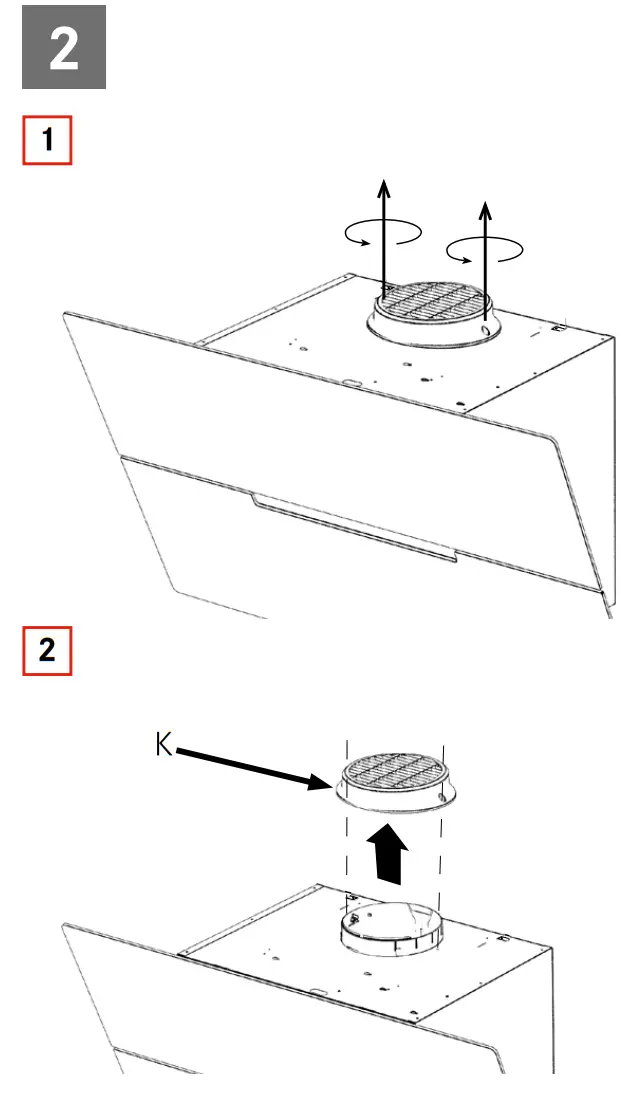 2

1

2

K