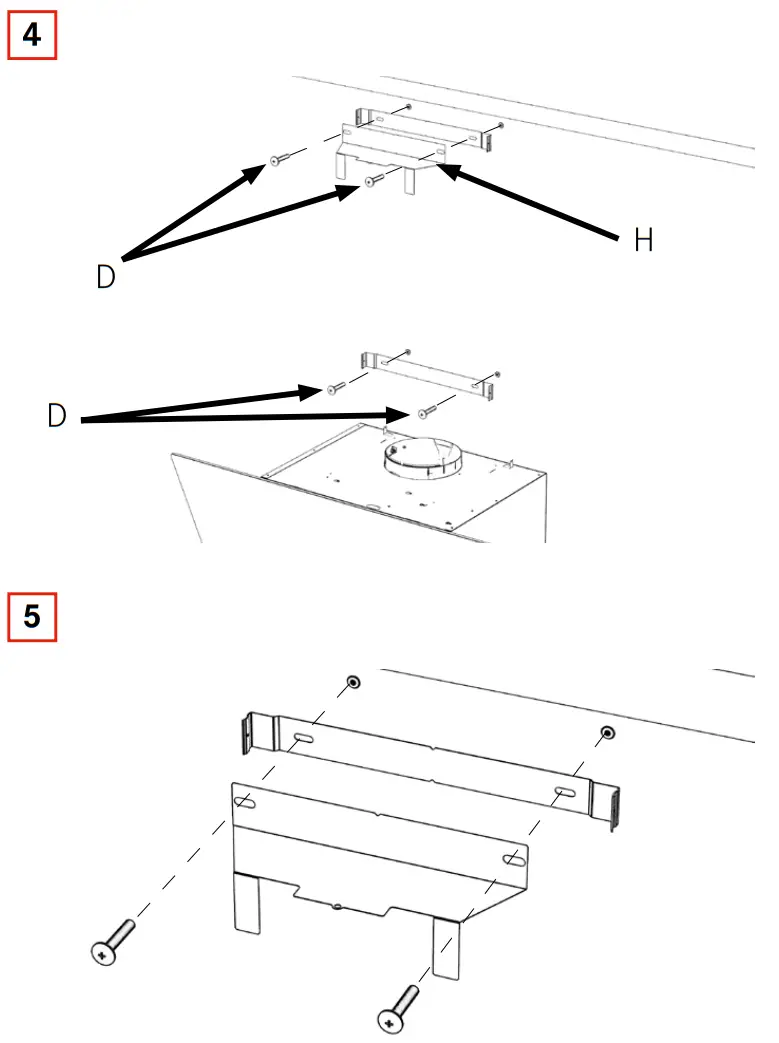 4

D

H

D

5