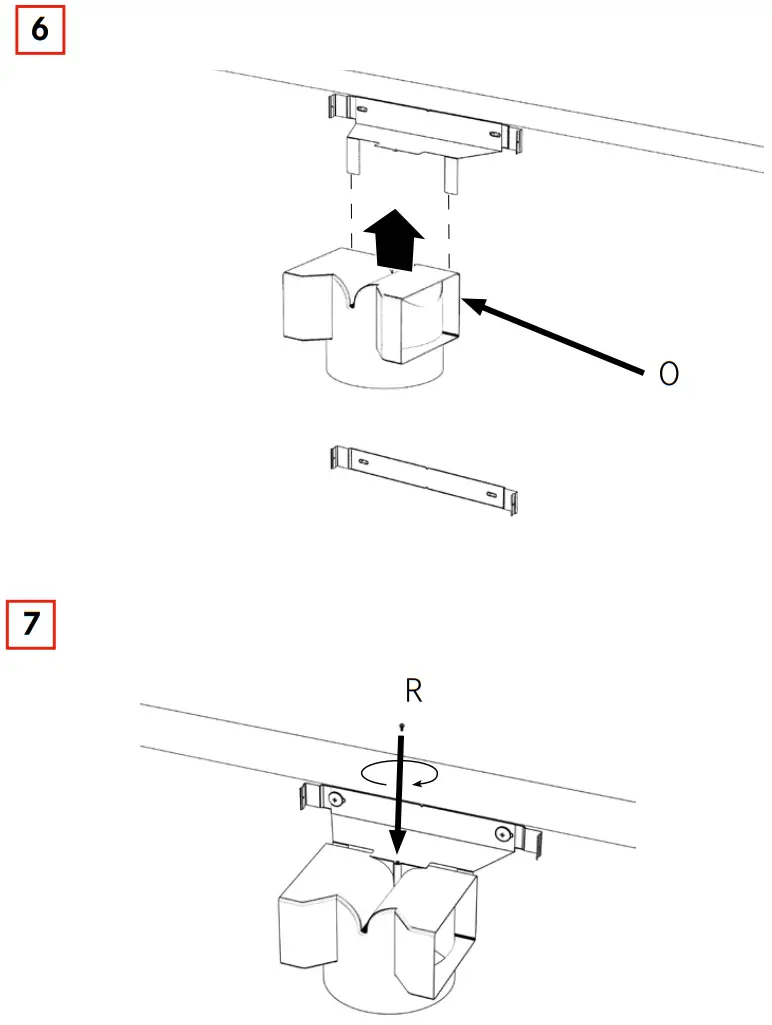 6

O

7

R