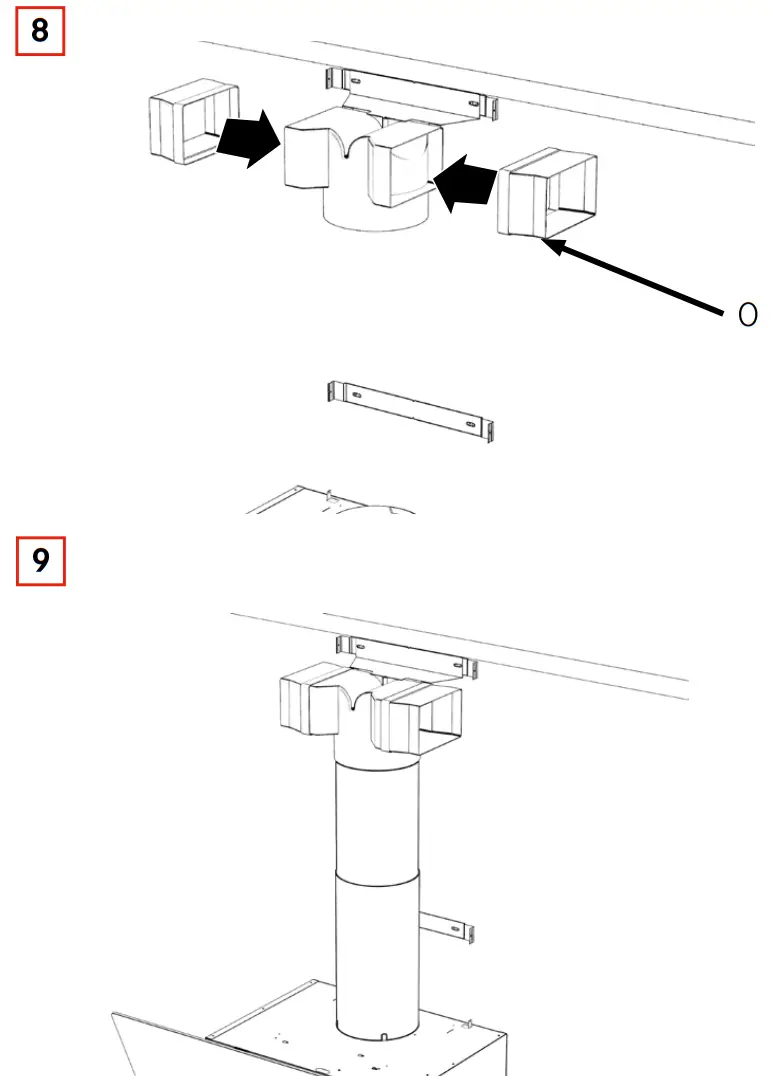 8

O

9