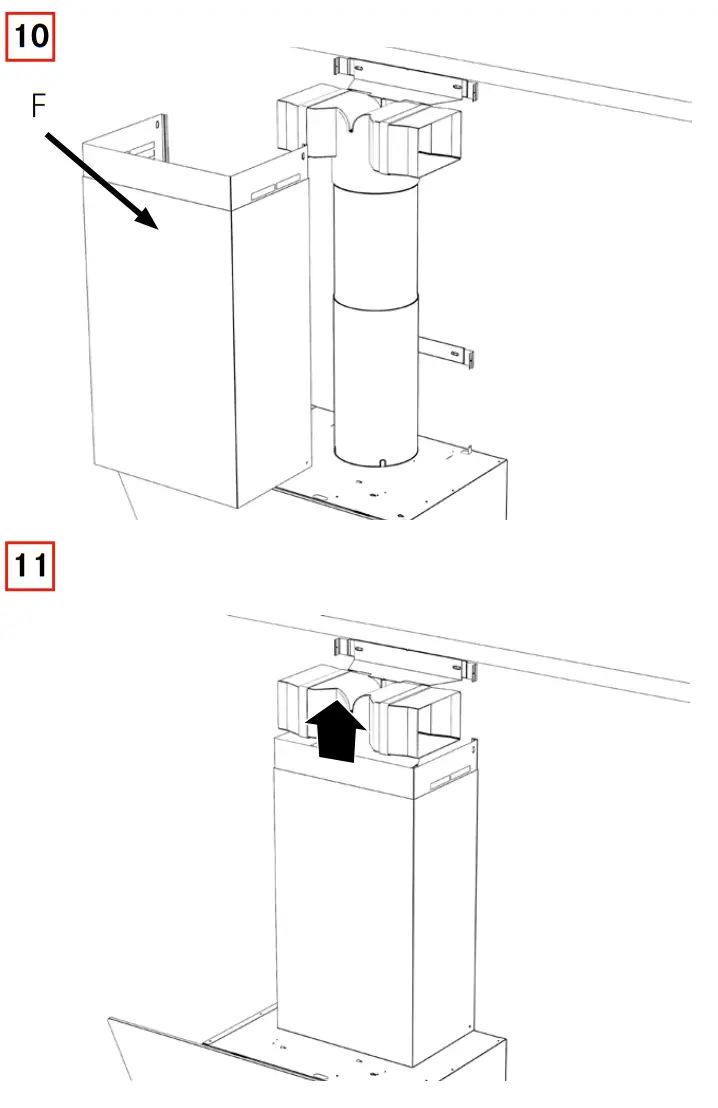 10

F

11