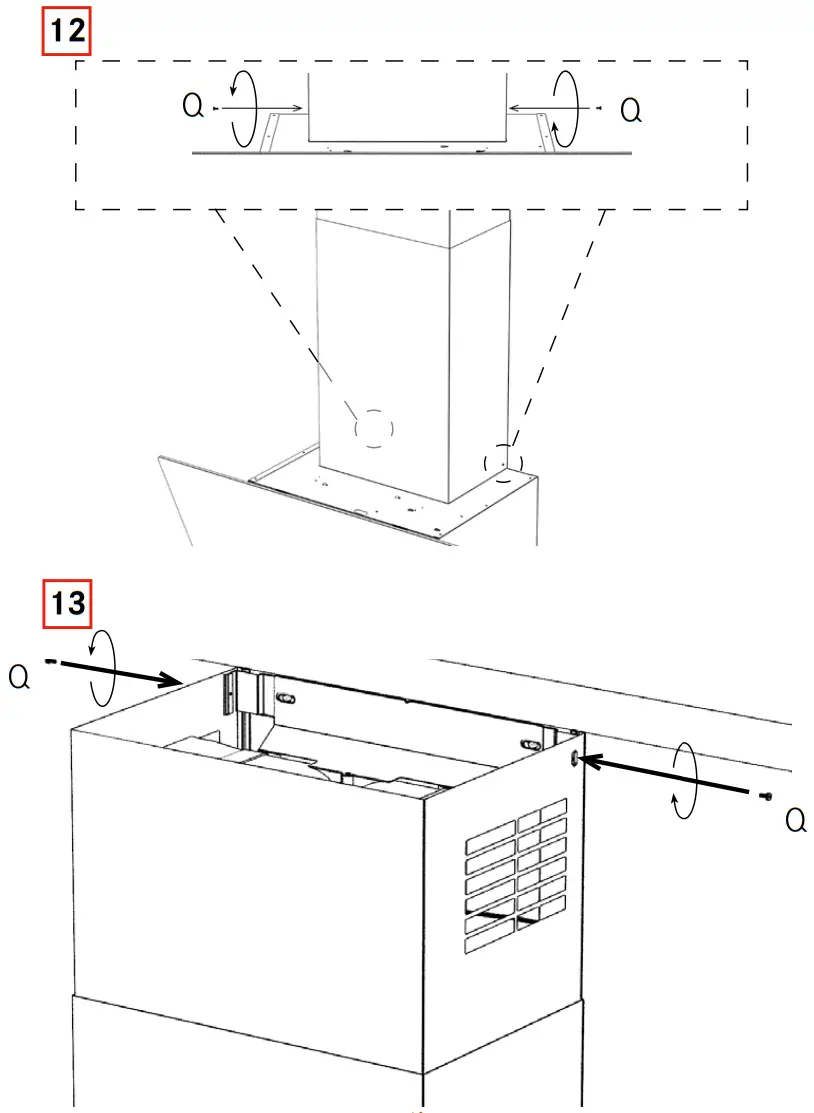 12

Q

Q

13

Q

Q