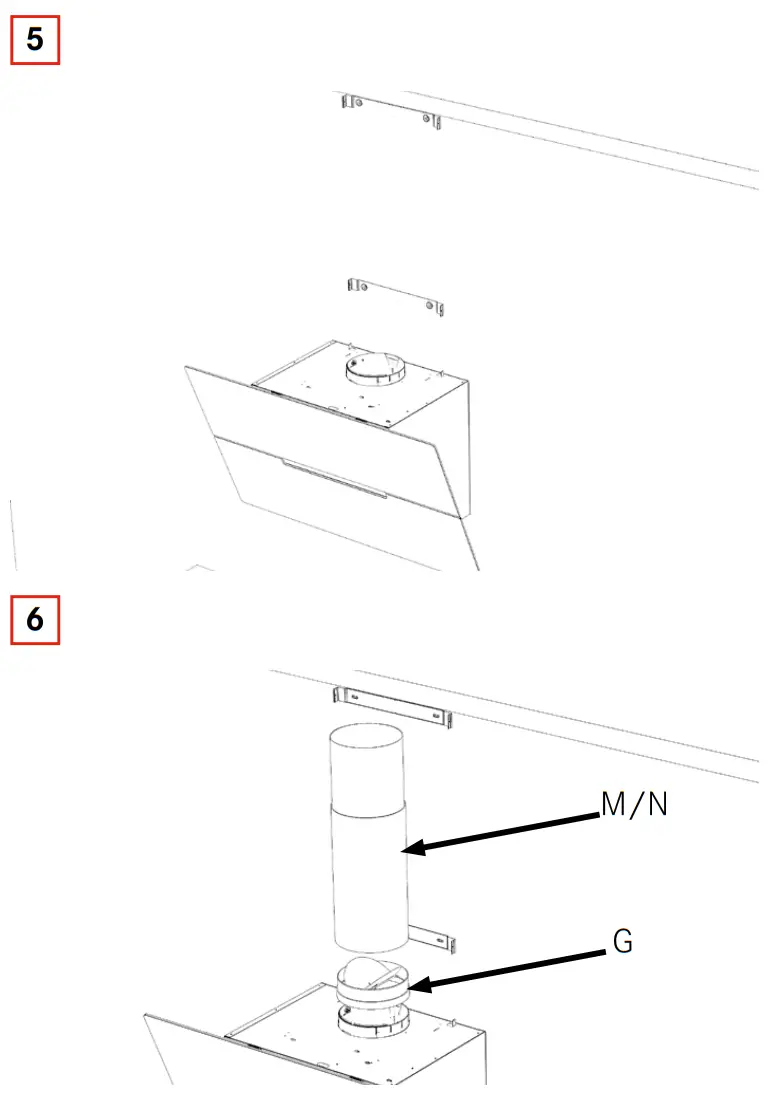 5

6

M/N

G