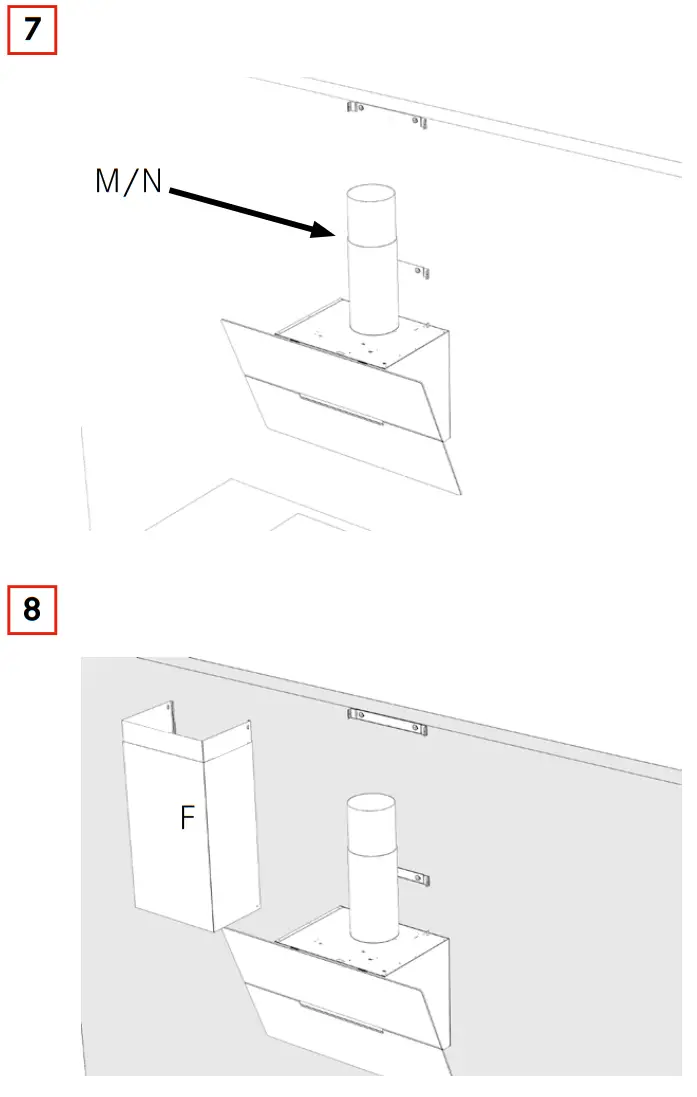 7

M/N

8

F