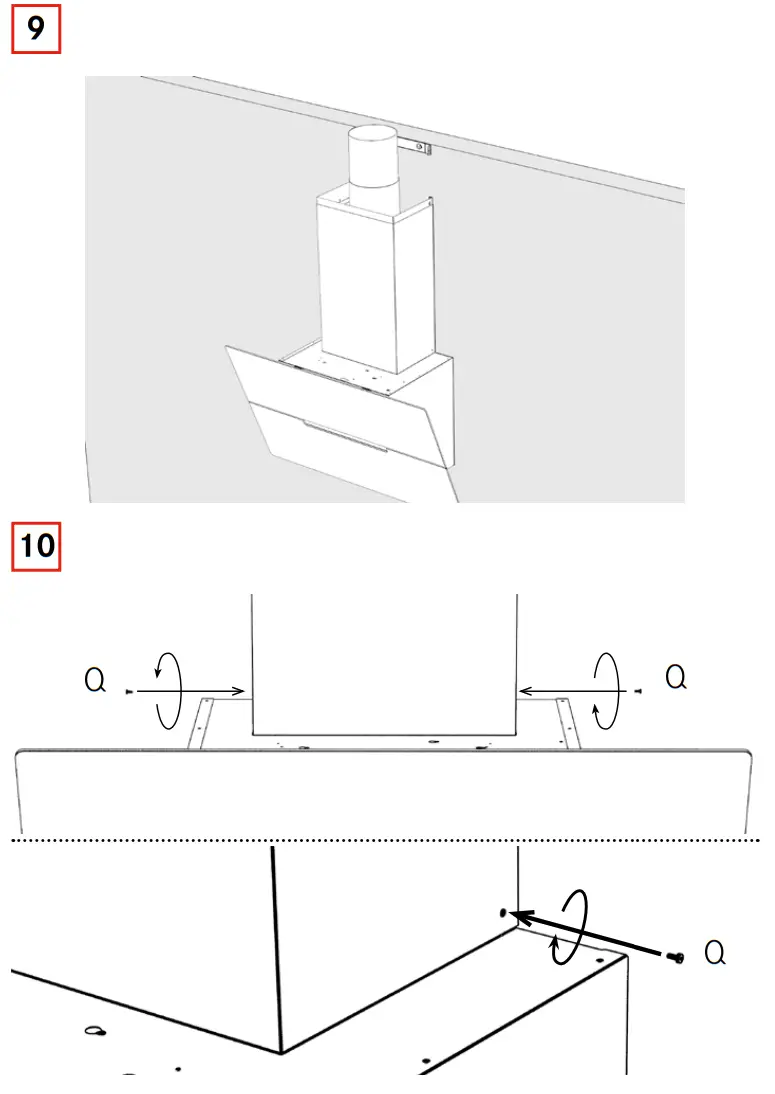 9

10

Q

Q

Q