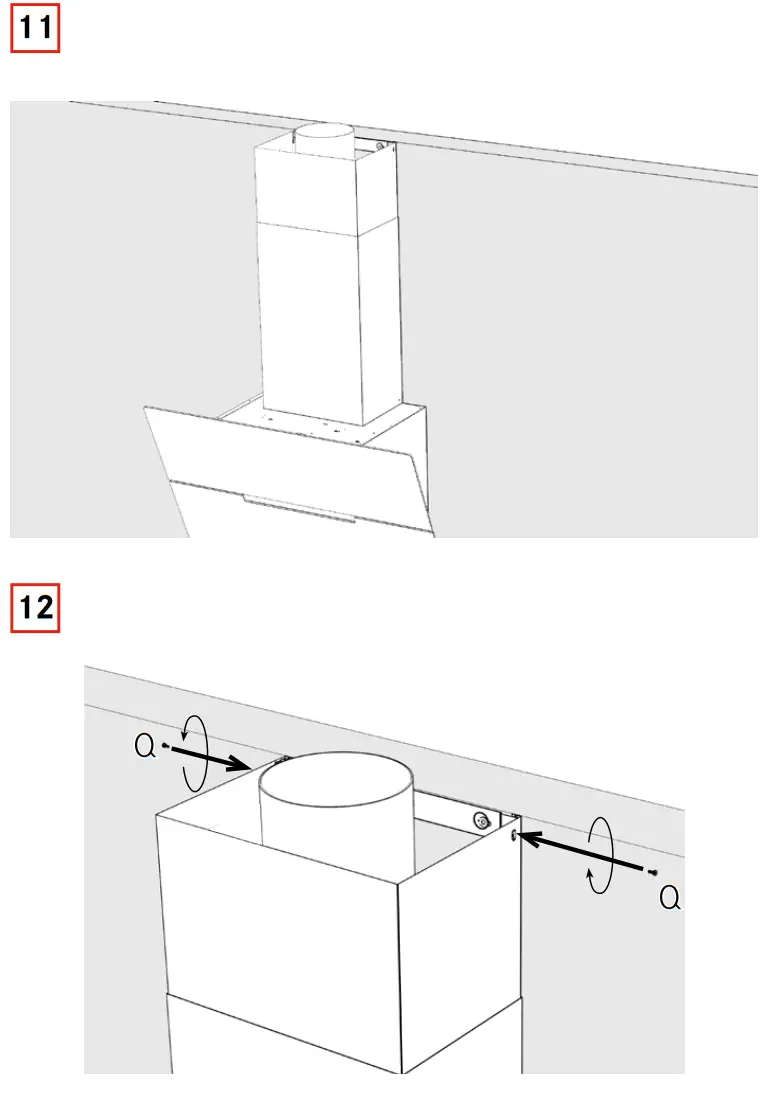 11

12

Q

Q