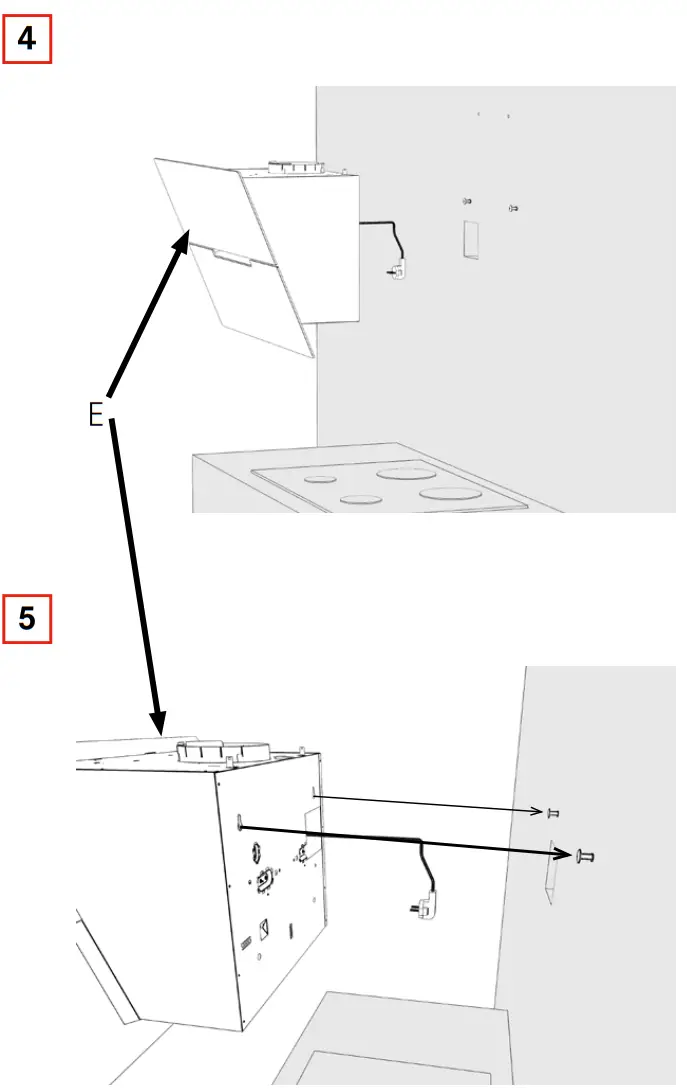 4

E

5