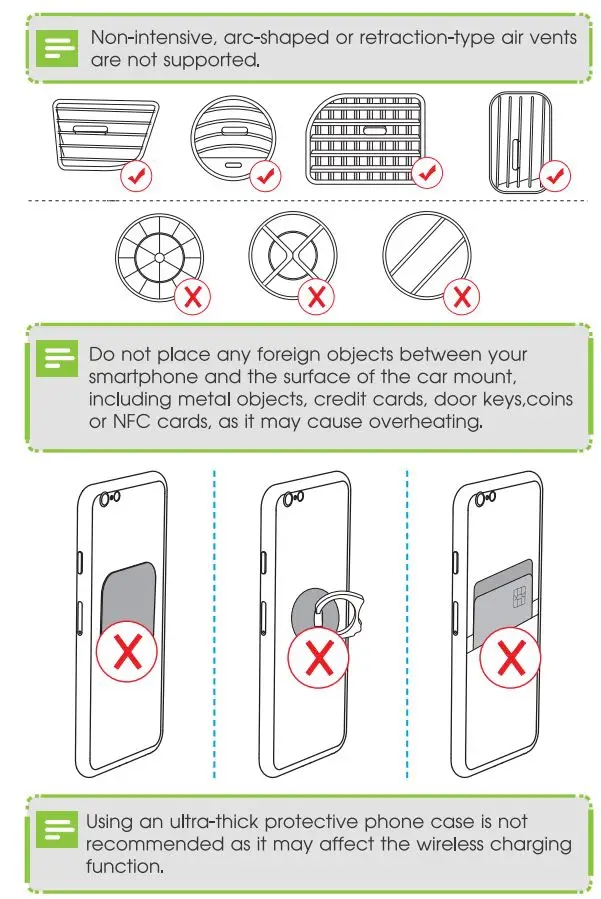 Non-intensive, arc-shaped or retraction-type air vents are not supported.

Do not place any foreign objects between your smartphone and the surface of the car mount, including metal objects, credit cards, door keys,coins or NFC cards, as it may cause overheating.

Using an ultra-thick protective phone case is not recommended as it may affect the wireless charging function.