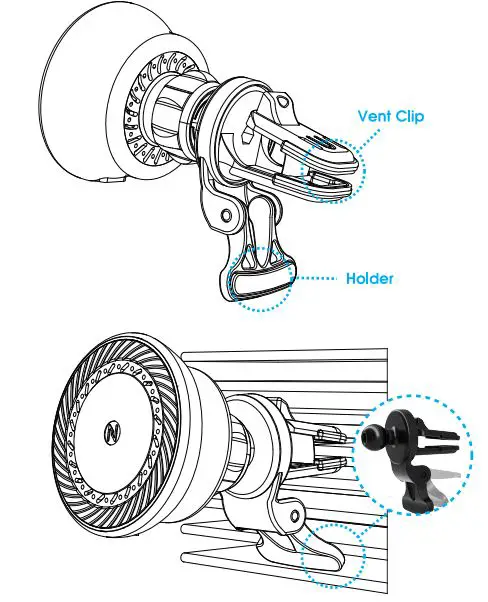 Vent Clip

Holder