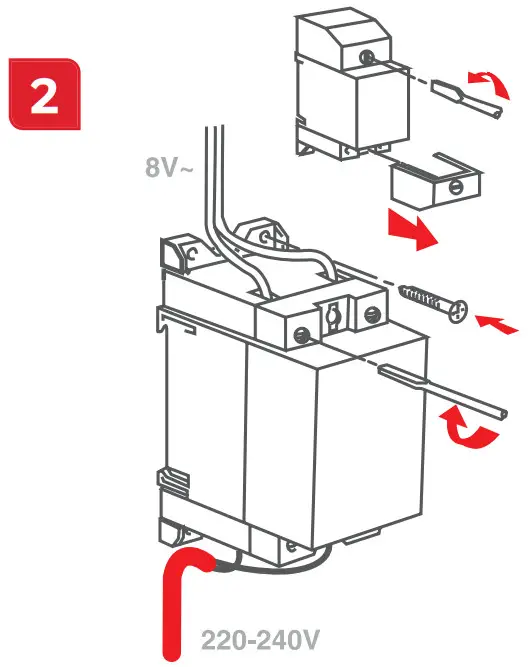 2

8V~

220-240V