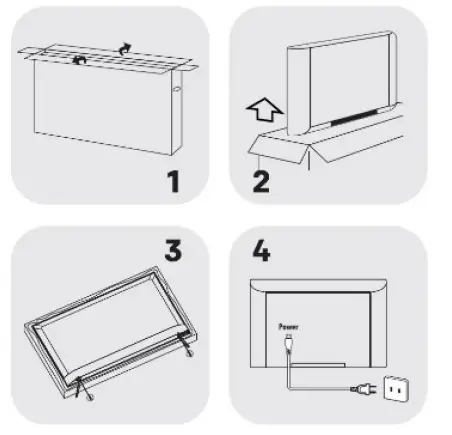 1

2

3

4

Power