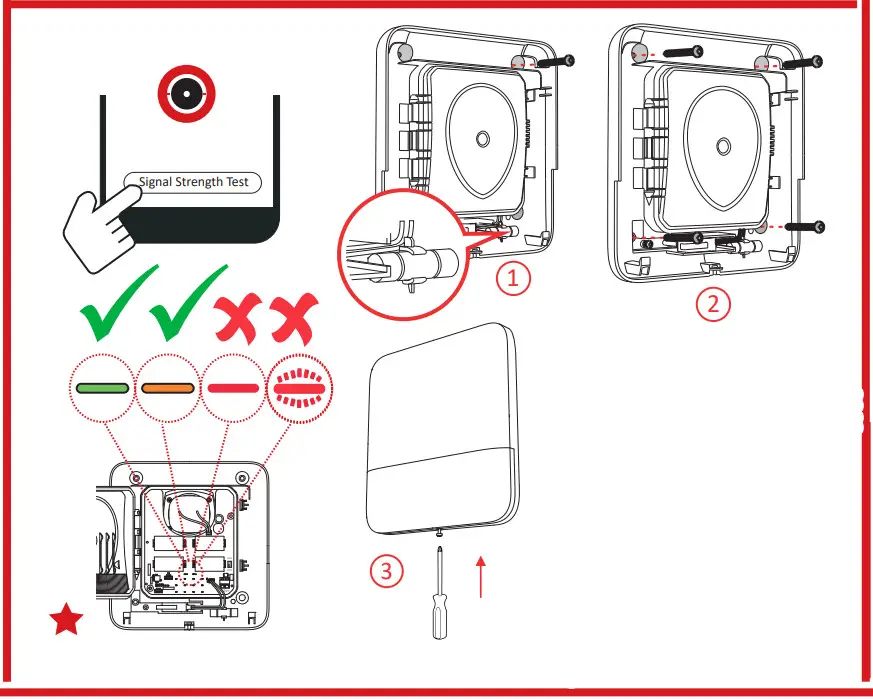 Signal Strength Test

1

2

3