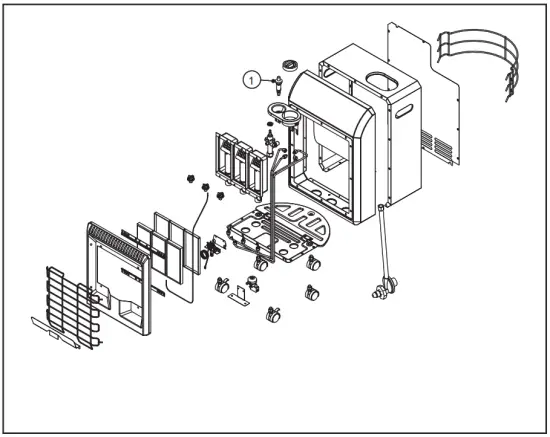 1