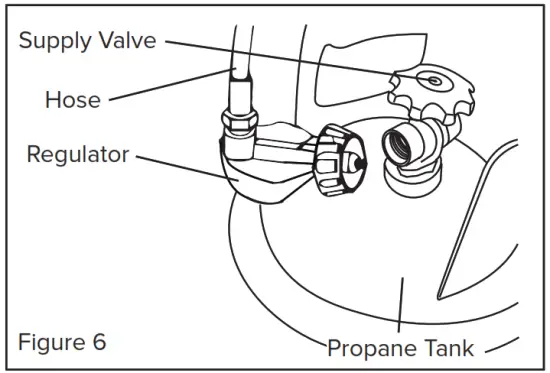 Supply Valve
Hose
Regulator
Figure 6
Propane Tank