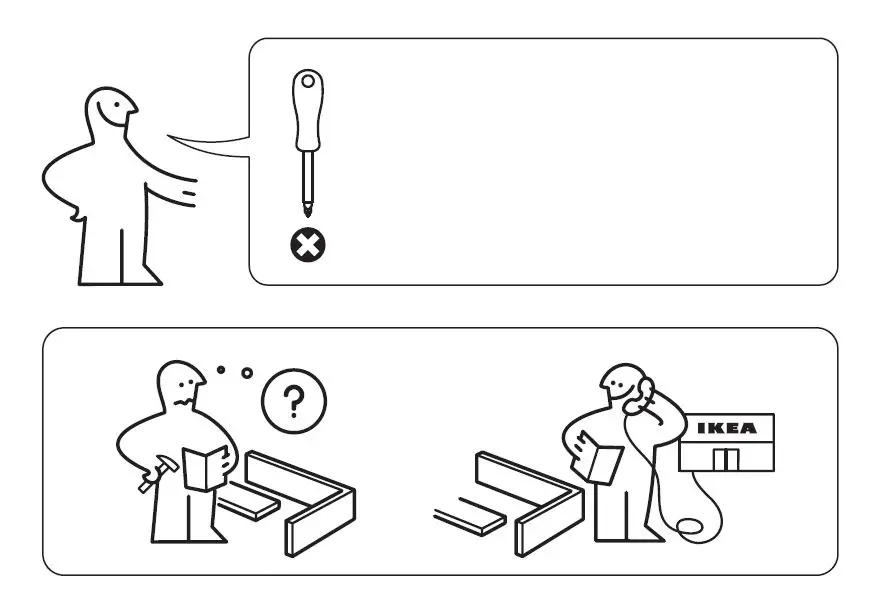 ?

IKEA