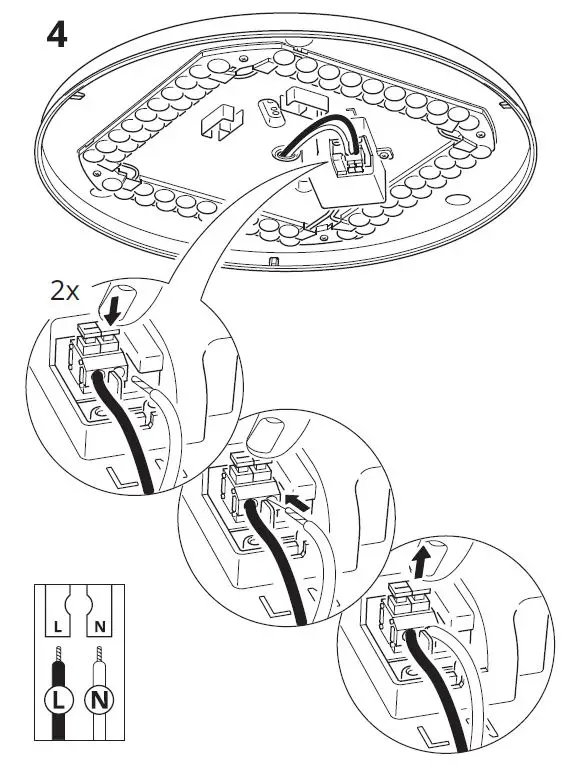 4

2x

L N

L N