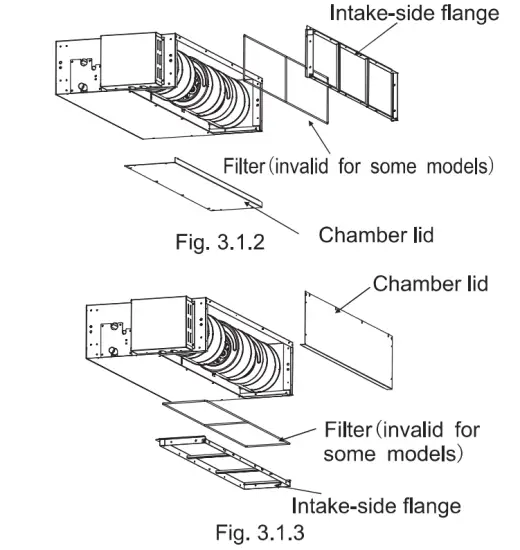 Intake-side flange

Filter(invalid for some models)

Chamber lid

Fig. 3.1.2

Chamber lid

Filter(invalid for some models)

Intake-side flange

Fig. 3.1.3