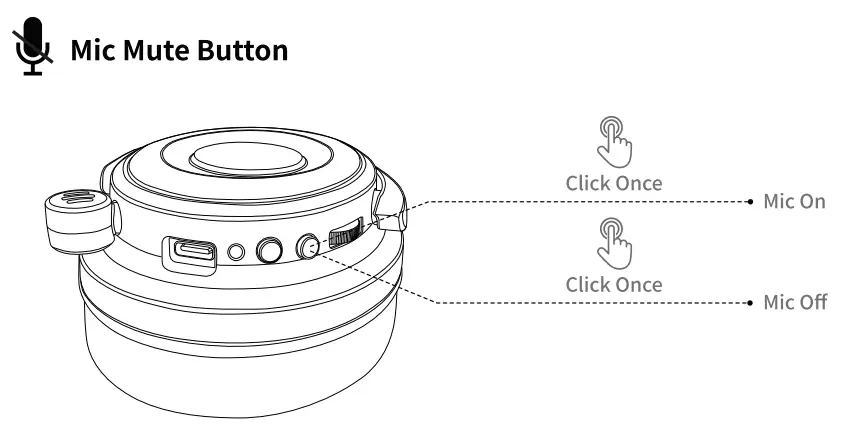 Mic Mute Button

Click Once

Mic On

Click Once

Mic Off