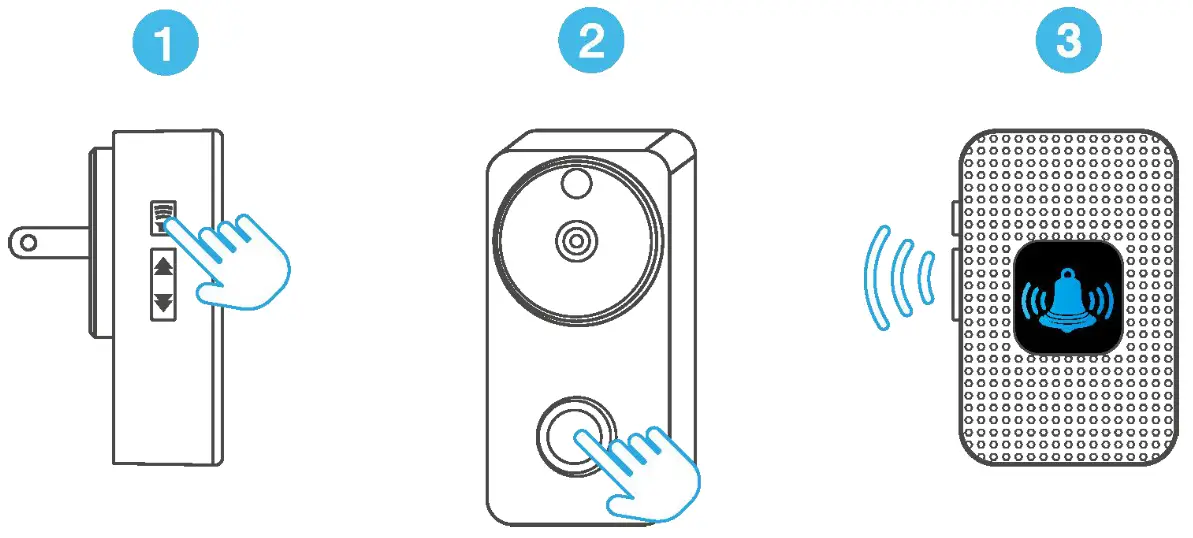 1

2

3