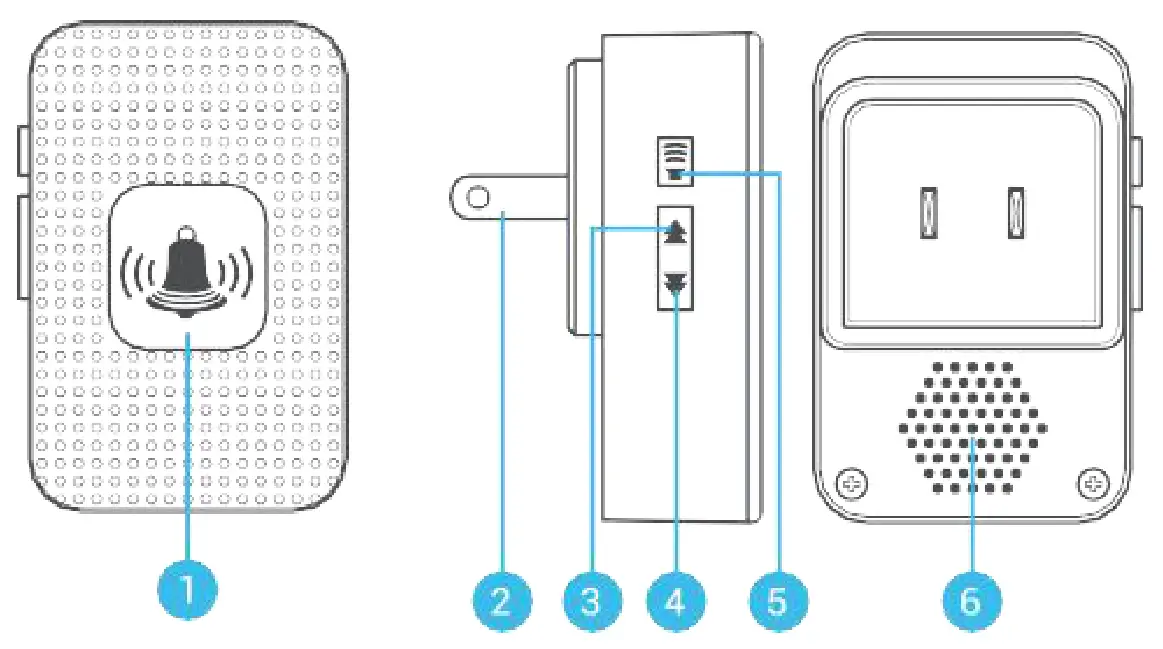 1
2
3
4
5
6