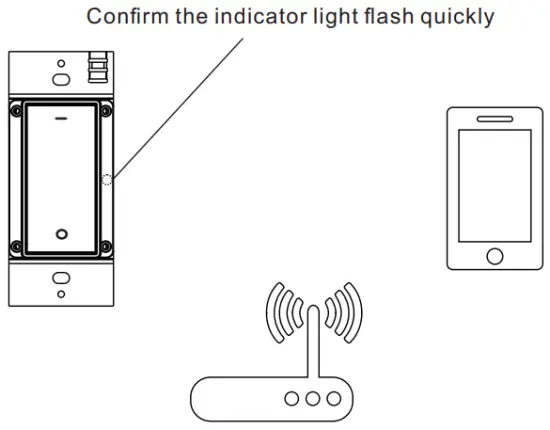 Confirm the indicator light flash quickly