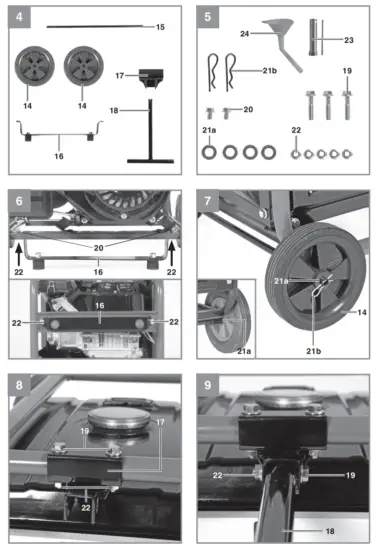 4

15

14

14

17

18

16

5

24

23

21b

19

20

21a

22

6

20

22

16

22

16

22

22

7

21a

14

21a

21b

8

19

17

22

9

22

19

18