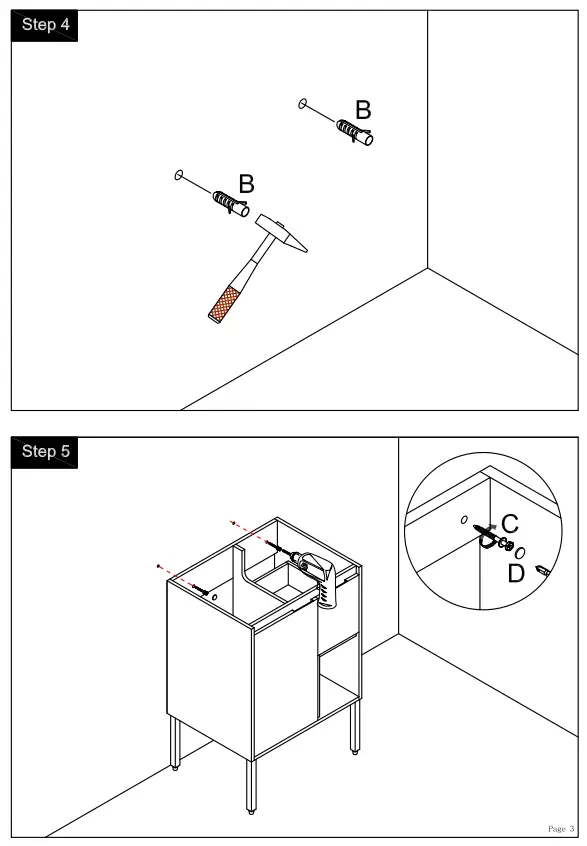 Step 4

B

B

Step 5

C

D

Page 3