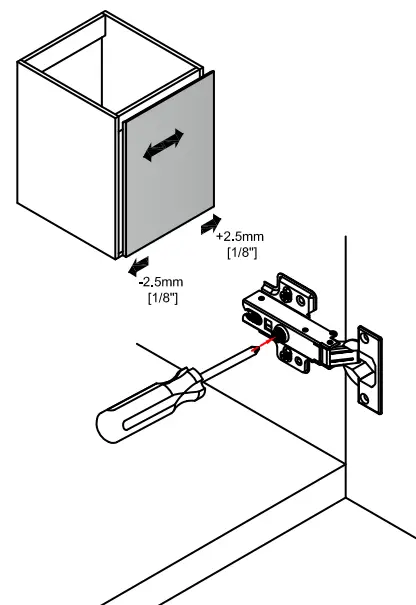 +2.5mm
[1/8"]

-2.5mm
[1/8"]