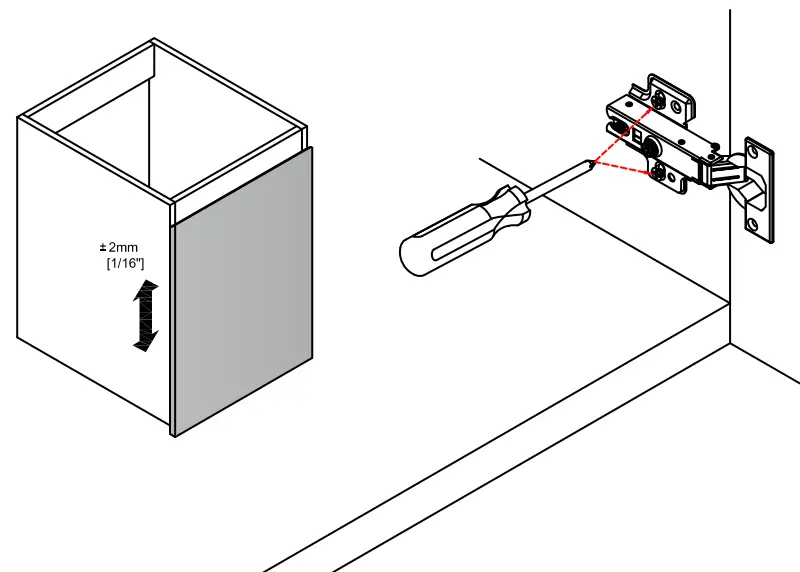 ± 2mm
[1/16"]