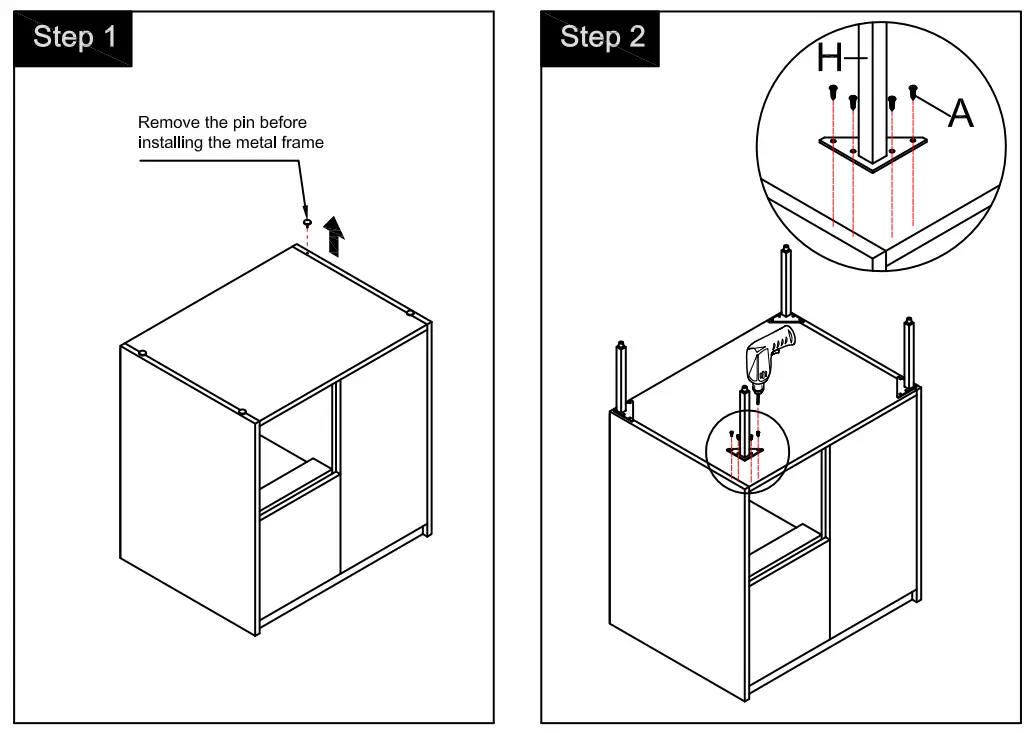 Step 1

Remove the pin before installing the metal frame

Step 2

H

A