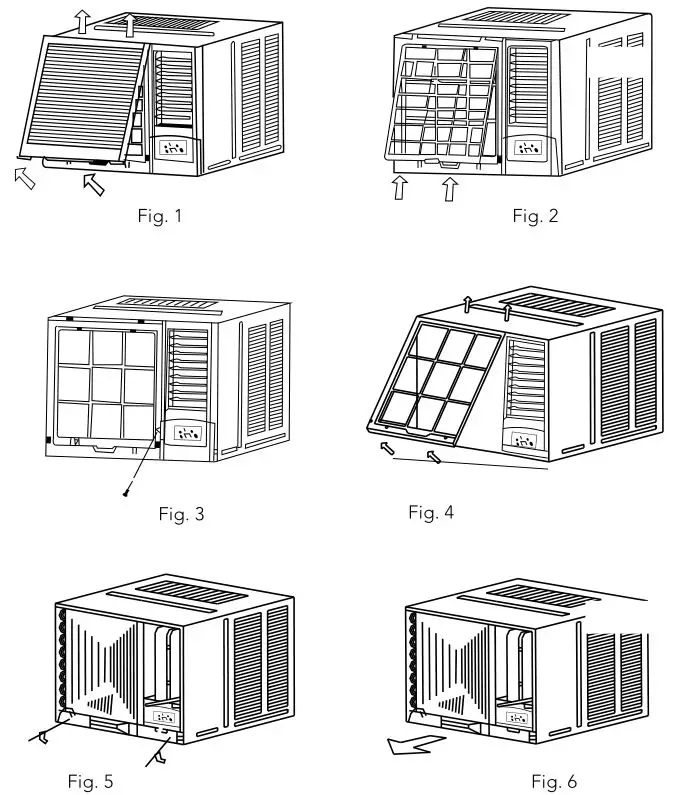 Fig. 1

Fig. 2

Fig. 3

Fig. 4

Fig. 5

Fig. 6