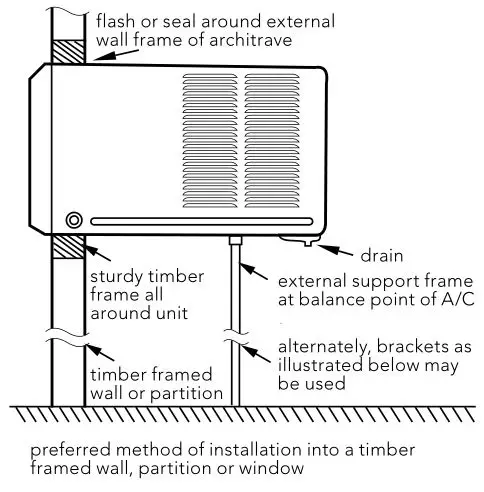 flash or seal around external wall frame of architrave

drain

sturdy timber frame all around unit

external support frame at balance point of A/C

timber framed wall or partition

alternately, brackets as illustrated below may be used

preferred method of installation into a timber framed wall, partition or window