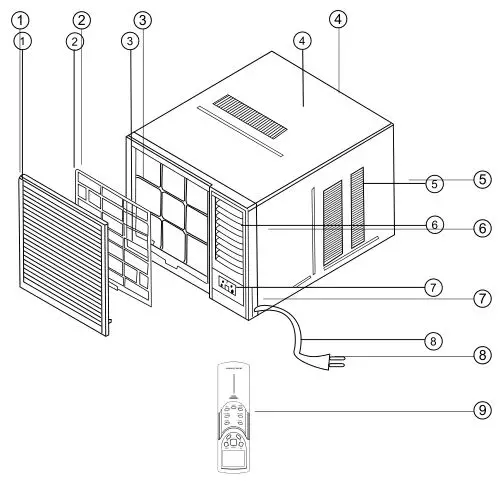 1
1
2
2
3
3
4
4
5
5
6
6
7
7
8
8
9