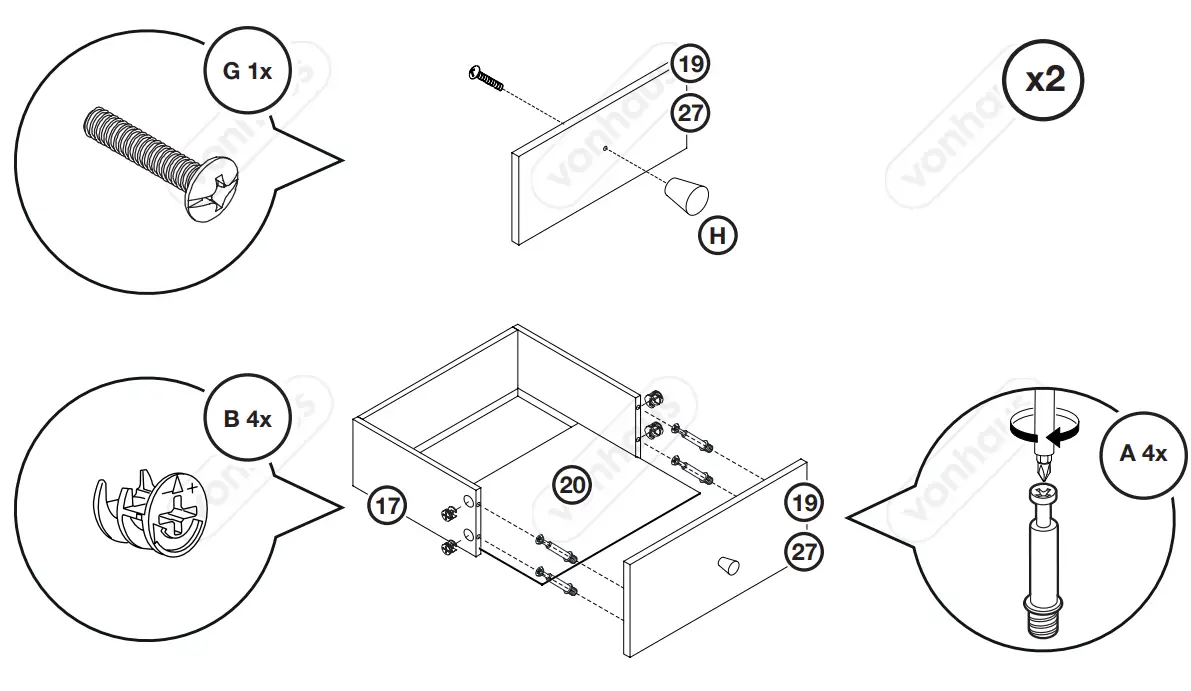 G 1x

19
27

H

x2

B 4x

17

20

19
27

A 4x

vonhaus