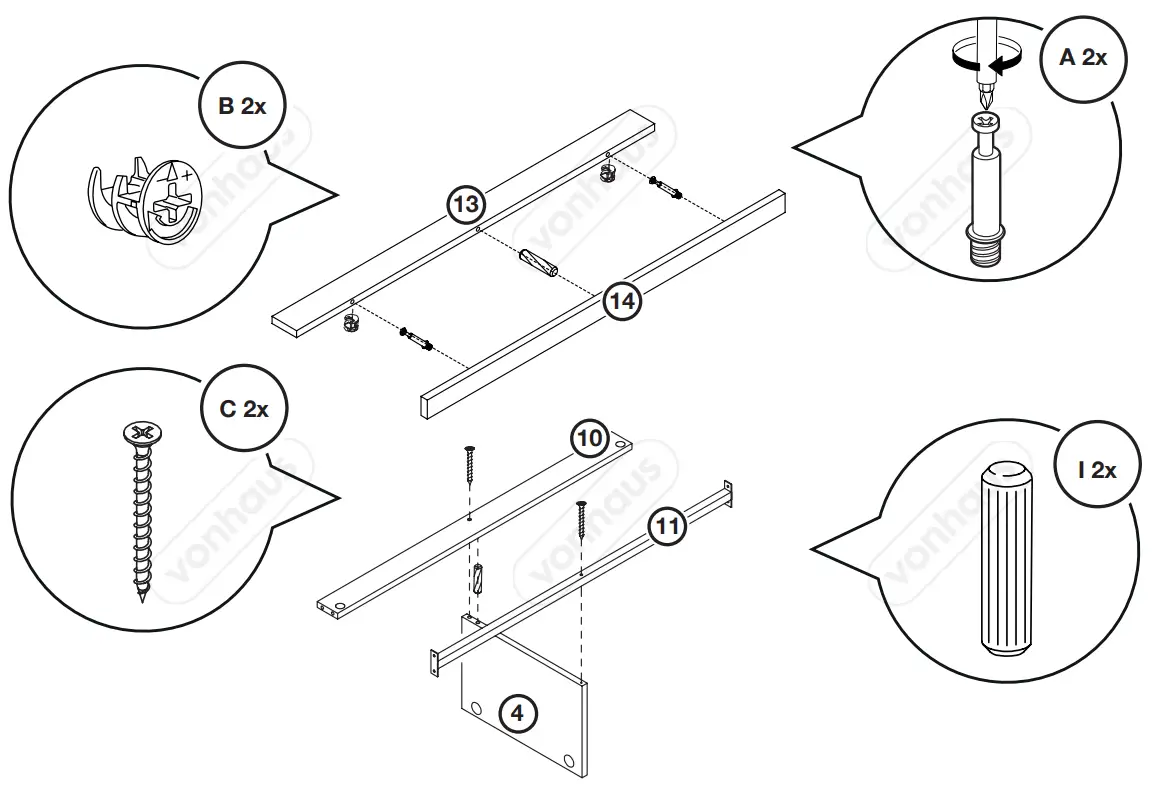 B 2x

A 2x

13

14

C 2x

10

11

I 2x

4

vonhaus