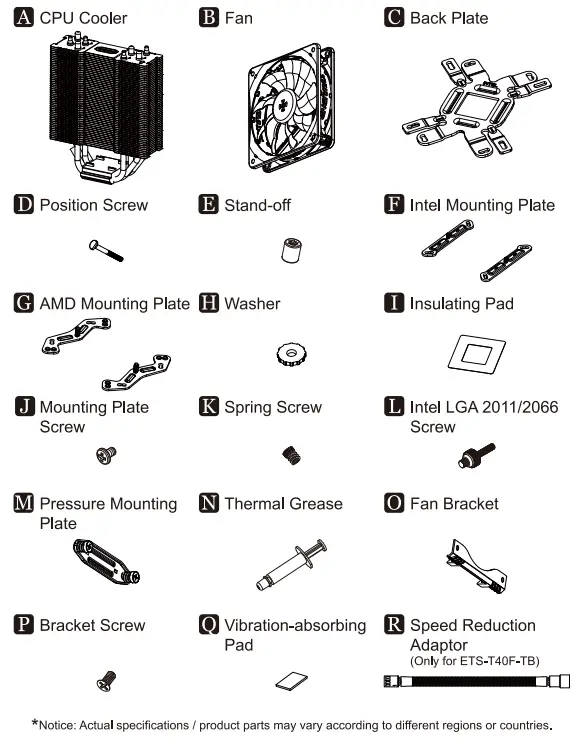 A CPU Cooler

B Fan

C Back Plate

D Position Screw

E Stand-off

F Intel Mounting Plate

G AMD Mounting Plate

H Washer

I Insulating Pad

J Mounting Plate Screw

K Spring Screw

L Intel LGA 2011/2066 Screw

M Pressure Mounting Plate

N Thermal Grease

O Fan Bracket

P Bracket Screw

Q Vibration-absorbing Pad

R Speed Reduction Adaptor
(Only for ETS-T40F-TB)

*Notice: Actual specifications / product parts may vary according to different regions or countries.