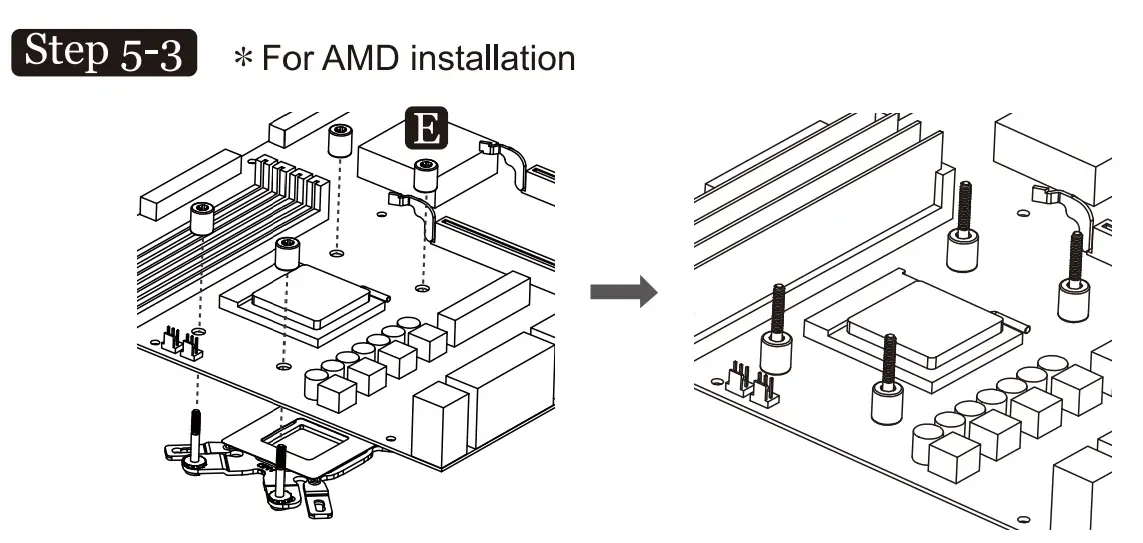 Step 5-3 * For AMD installation

E