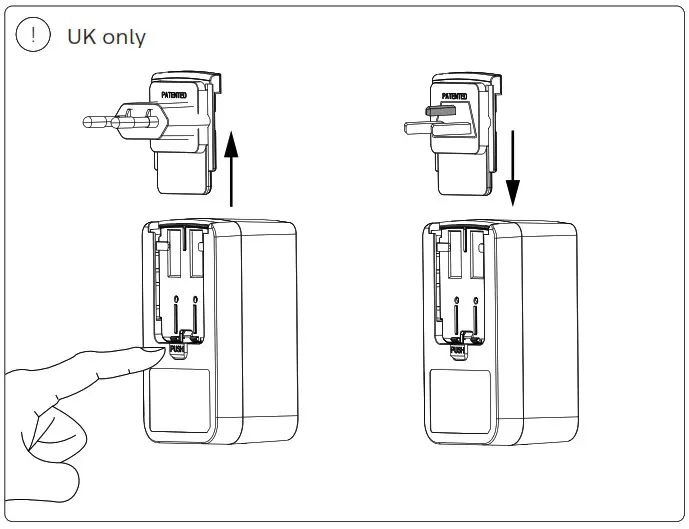 ! UK only

PATENTED

PATENTED

PUSH

PUSH